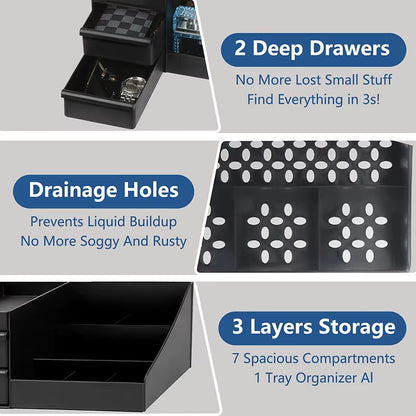 2 Deep Drawers

No More Lost Small Stuff
Find Everything in 3s!

Drainage Holes

Prevents Liquid Buildup
No More Soggy And Rusty

3 Layers Storage

7 Spacious Compartments
1 Tray Organizer Al